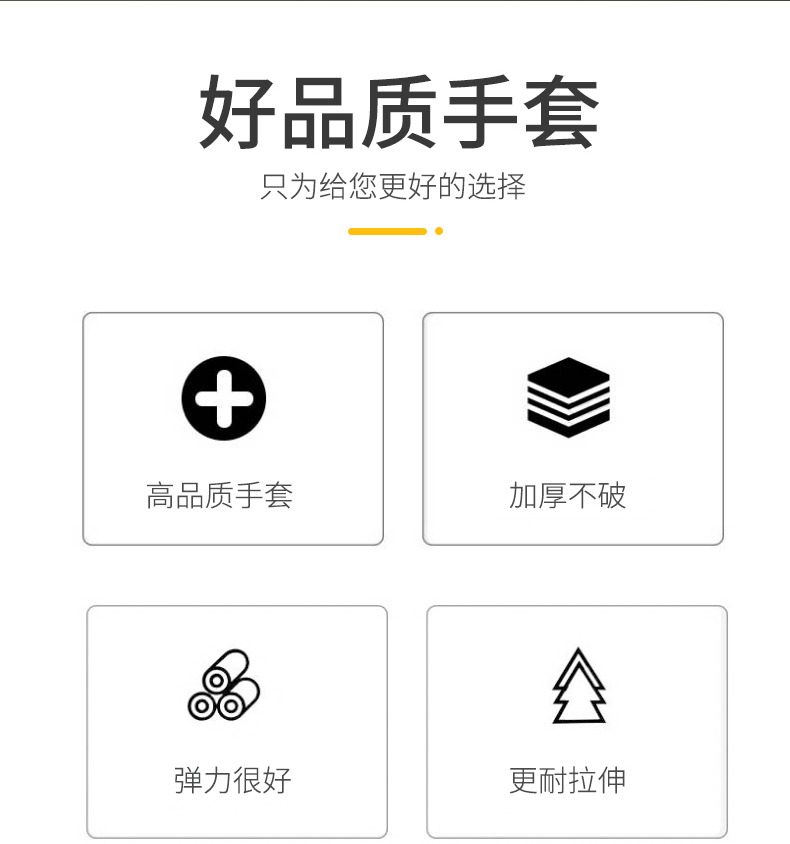 好品质手套

只为给您更好的选择

高品质手套

加厚不破

弹力很好

更耐拉伸