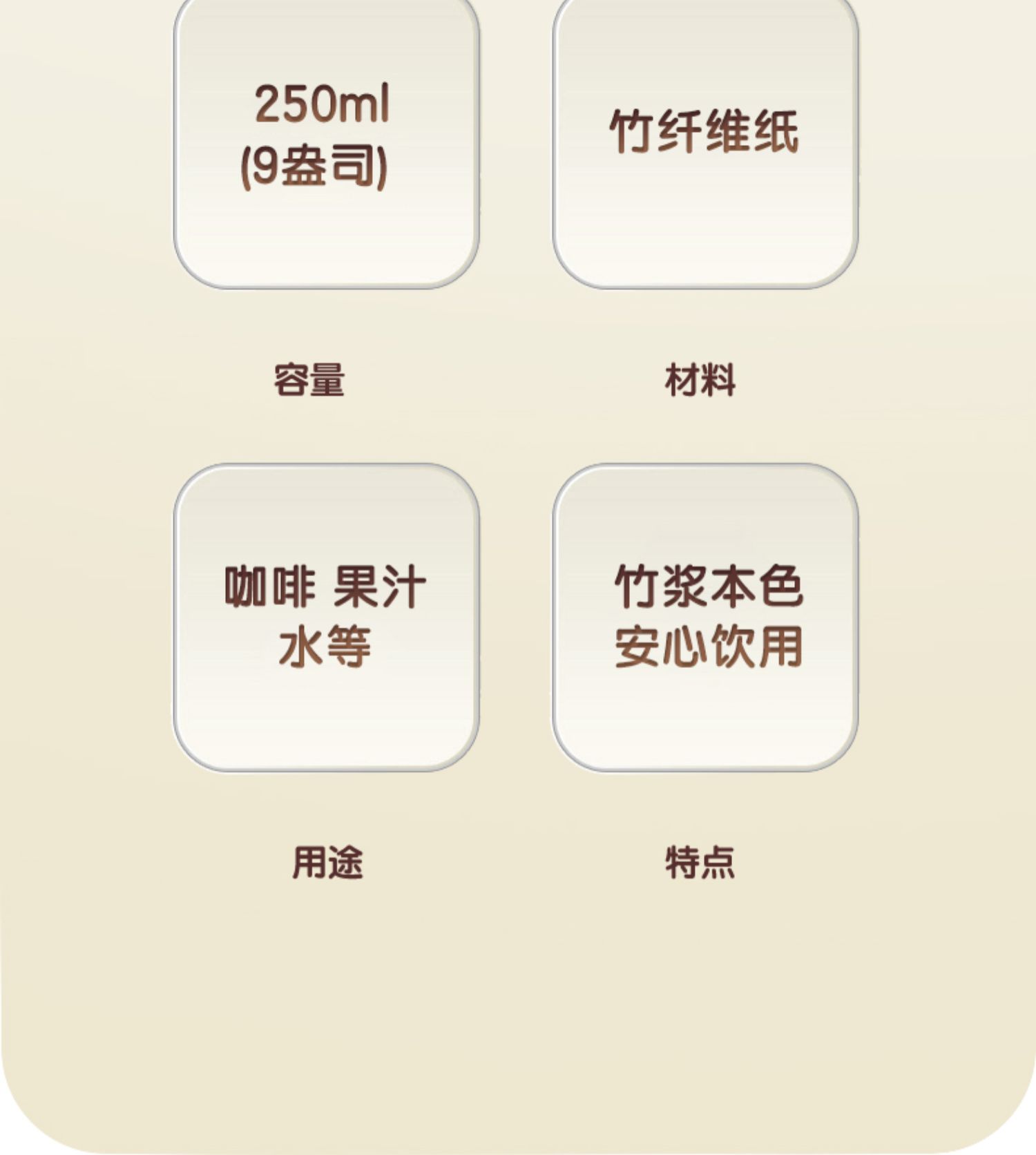 250ml
(9盎司)

容量

竹纤维纸

材料

咖啡 果汁
水等

用途

竹浆本色
安心饮用

特点