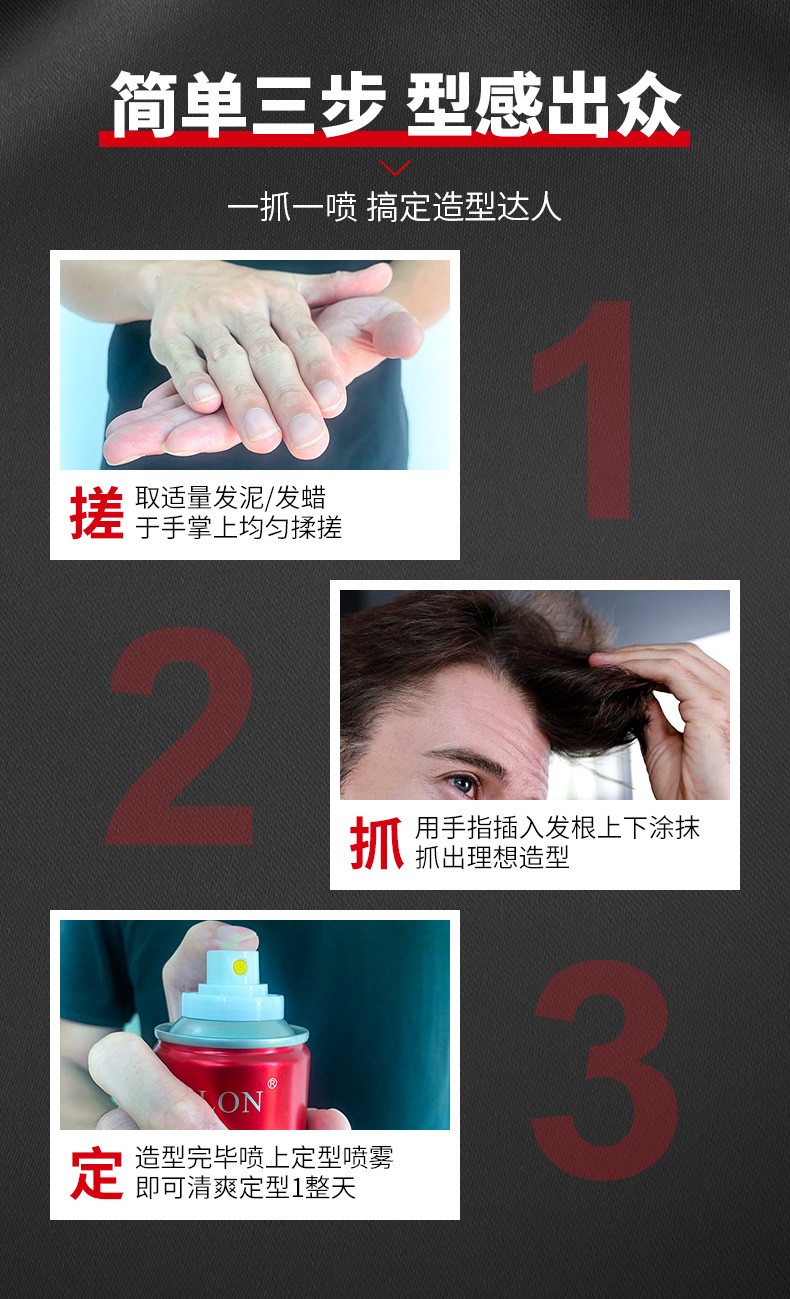 简单三步 型感出众

一抓一喷 搞定造型达人

1

搓 取适量发泥/发蜡
于手掌上均匀揉搓

2

抓 用手指插入发根上下涂抹
抓出理想造型

3

LON®

定 造型完毕喷上定型喷雾
即可清爽定型1整天