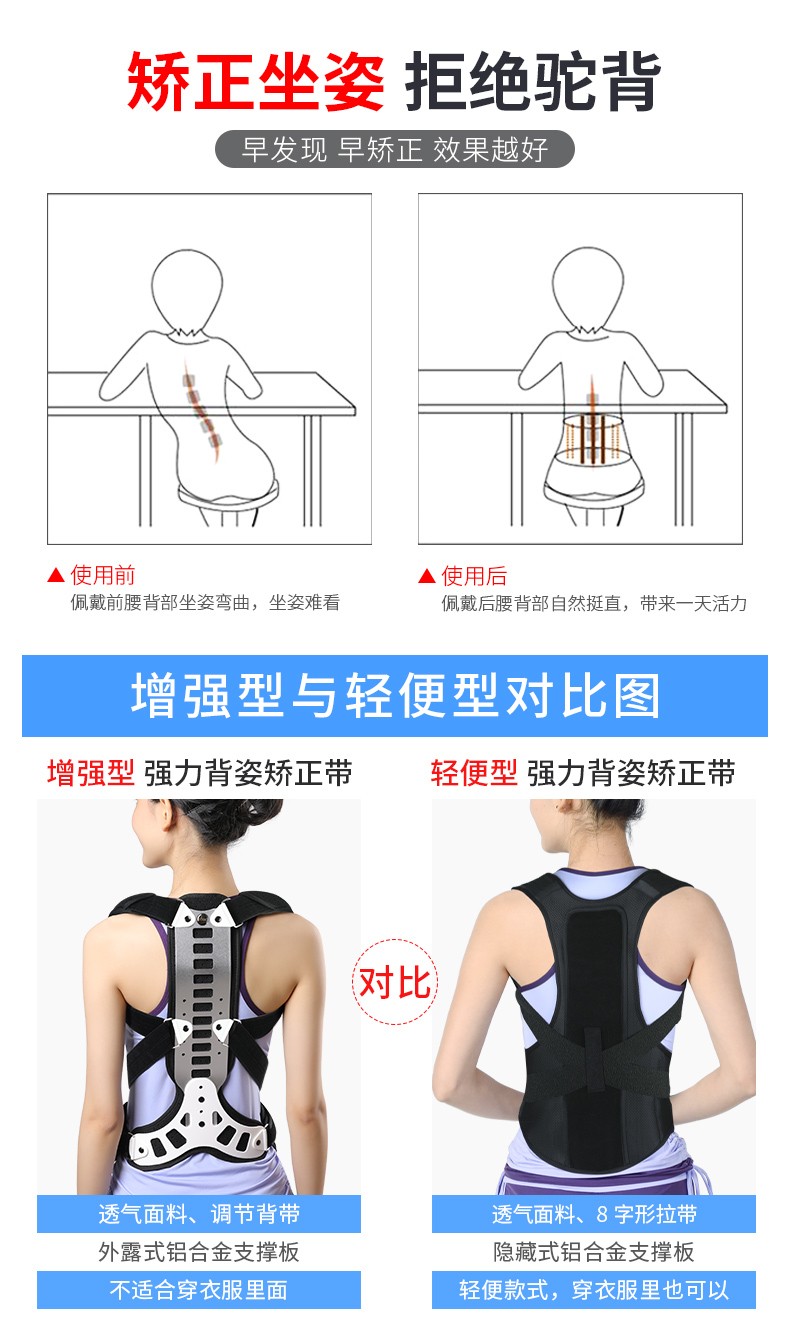 矫正坐姿 拒绝驼背

早发现 早矫正 效果越好

▲ 使用前
佩戴前腰背部坐姿弯曲，坐姿难看

▲ 使用后
佩戴后腰背部自然挺直，带来一天活力

增强型与轻便型对比图

增强型 强力背姿矫正带

透气面料、调节背带
外露式铝合金支撑板
不适合穿衣服里面

对比

轻便型 强力背姿矫正带

透气面料、8 字形拉带
隐藏式铝合金支撑板
轻便款式，穿衣服里也可以