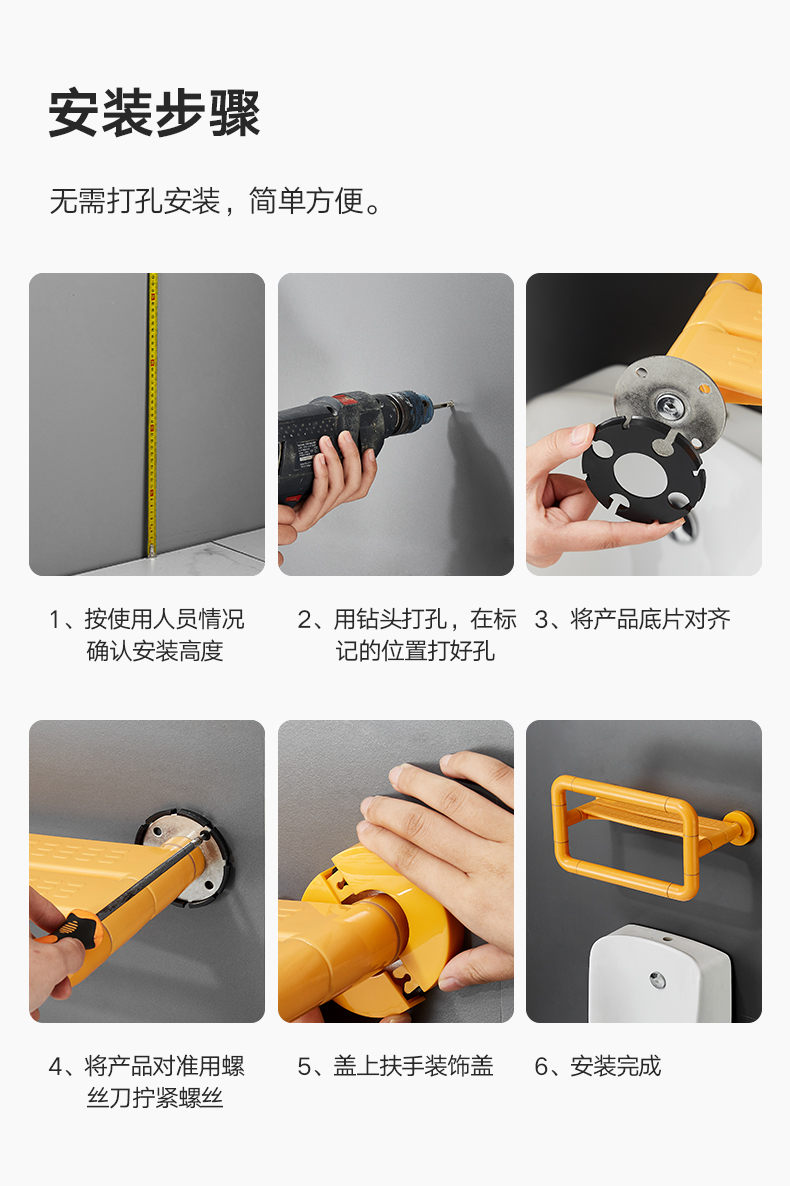 安装步骤

无需打孔安装，简单方便。

1、按使用人员情况确认安装高度

2、用钻头打孔，在标记的位置打好孔

3、将产品底片对齐

4、将产品对准用螺丝刀拧紧螺丝

5、盖上扶手装饰盖

6、安装完成