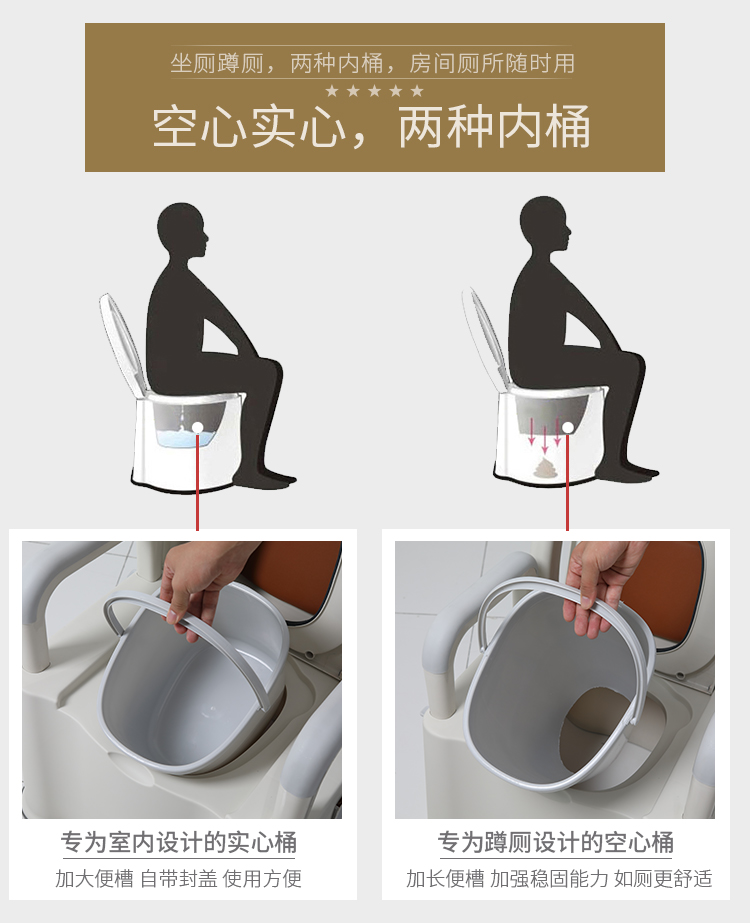 坐厕蹲厕，两种内桶，房间厕所随时用

★★★★★

空心实心，两种内桶

专为室内设计的实心桶

加大便槽 自带封盖 使用方便

专为蹲厕设计的空心桶

加长便槽 加强稳固能力 如厕更舒适