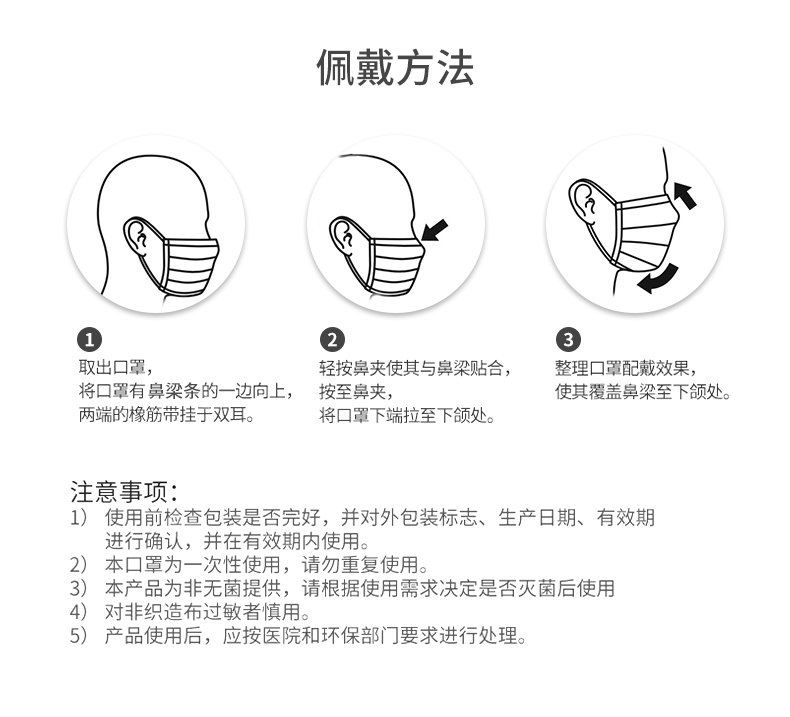 佩戴方法

1
取出口罩，
将口罩有鼻梁条的一边向上，
两端的橡筋带挂于双耳。

2
轻按鼻夹使其与鼻梁贴合，
按至鼻夹，
将口罩下端拉至下颌处。

3
整理口罩配戴效果，
使其覆盖鼻梁至下颌处。

注意事项：
1） 使用前检查包装是否完好，并对外包装标志、生产日期、有效期进行确认，并在有效期内使用。
2） 本口罩为一次性使用，请勿重复使用。
3） 本产品为非无菌提供，请根据使用需求决定是否灭菌后使用
4） 对非织造布过敏者慎用。
5） 产品使用后，应按医院和环保部门要求进行处理。