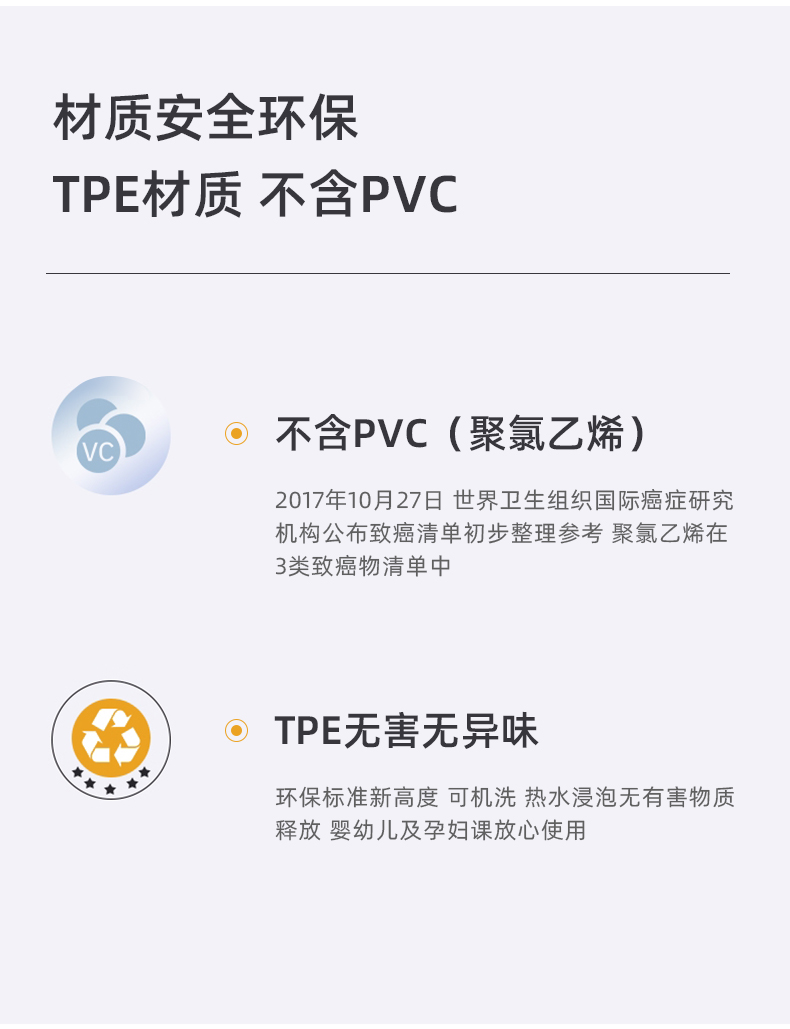 材质安全环保

TPE材质 不含PVC

VC

不含PVC（聚氯乙烯）

2017年10月27日 世界卫生组织国际癌症研究机构公布致癌清单初步整理参考 聚氯乙烯在3类致癌物清单中

TPE无害无异味

环保标准新高度 可机洗 热水浸泡无有害物质释放 婴幼儿及孕妇课放心使用