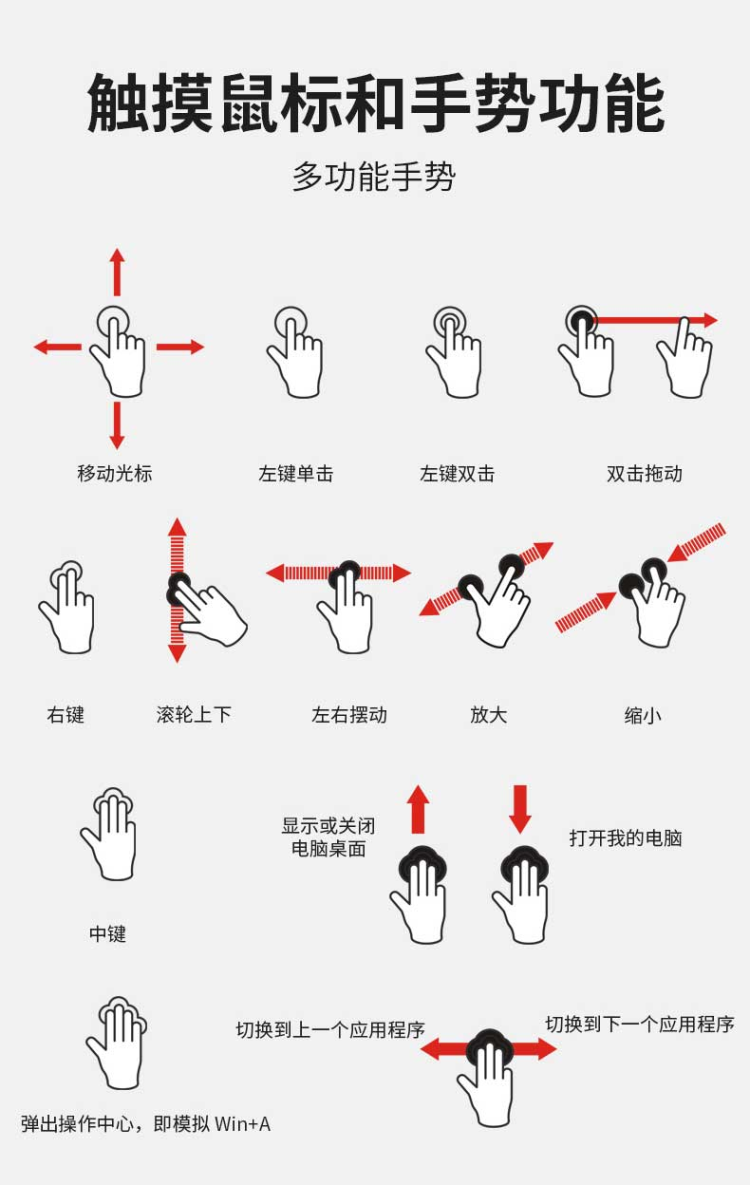 触摸鼠标和手势功能

多功能手势

移动光标

左键单击

左键双击

双击拖动

右键

滚轮上下

左右摆动

放大

缩小

中键

显示或关闭电脑桌面

打开我的电脑

切换到上一个应用程序

切换到下一个应用程序

弹出操作中心，即模拟 Win+A