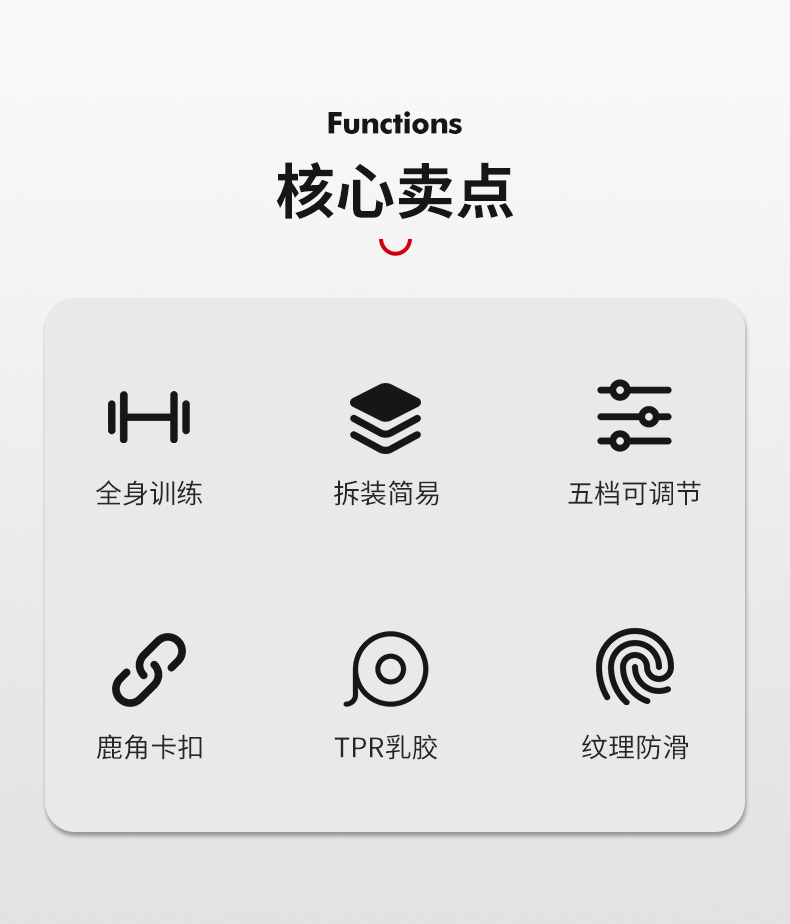 Functions

核心卖点

全身训练

拆装简易

五档可调节

鹿角卡扣

TPR乳胶

纹理防滑