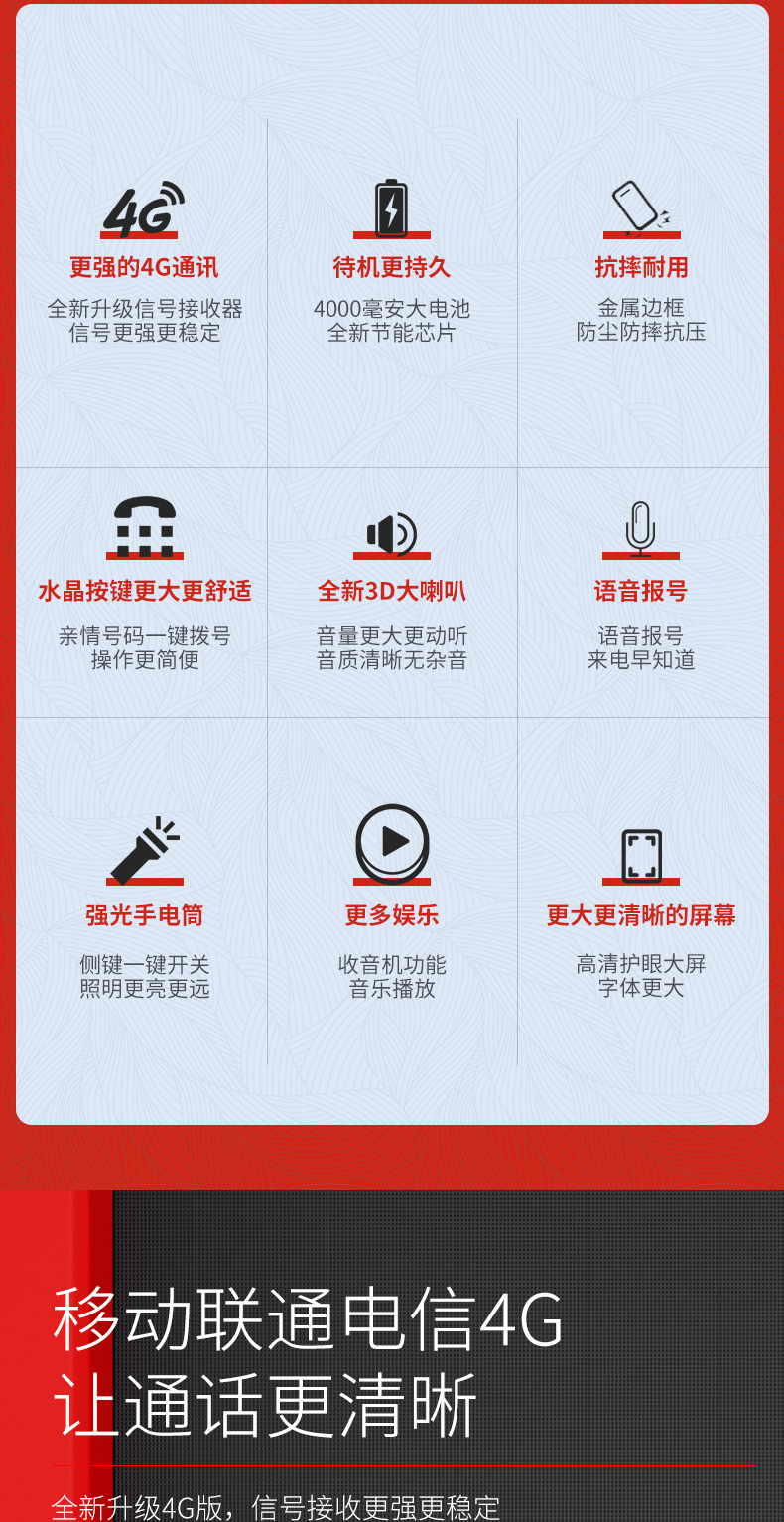 4G

更强的4G通讯

全新升级信号接收器
信号更强更稳定

待机更持久

4000毫安大电池
全新节能芯片

抗摔耐用

金属边框
防尘防摔抗压

水晶按键更大更舒适

亲情号码一键拨号
操作更简便

全新3D大喇叭

音量更大更动听
音质清晰无杂音

语音报号

语音报号
来电早知道

强光手电筒

侧键一键开关
照明更亮更远

更多娱乐

收音机功能
音乐播放

更大更清晰的屏幕

高清护眼大屏
字体更大

移动联通电信4G
让通话更清晰

全新升级4G版，信号接收更强更稳定