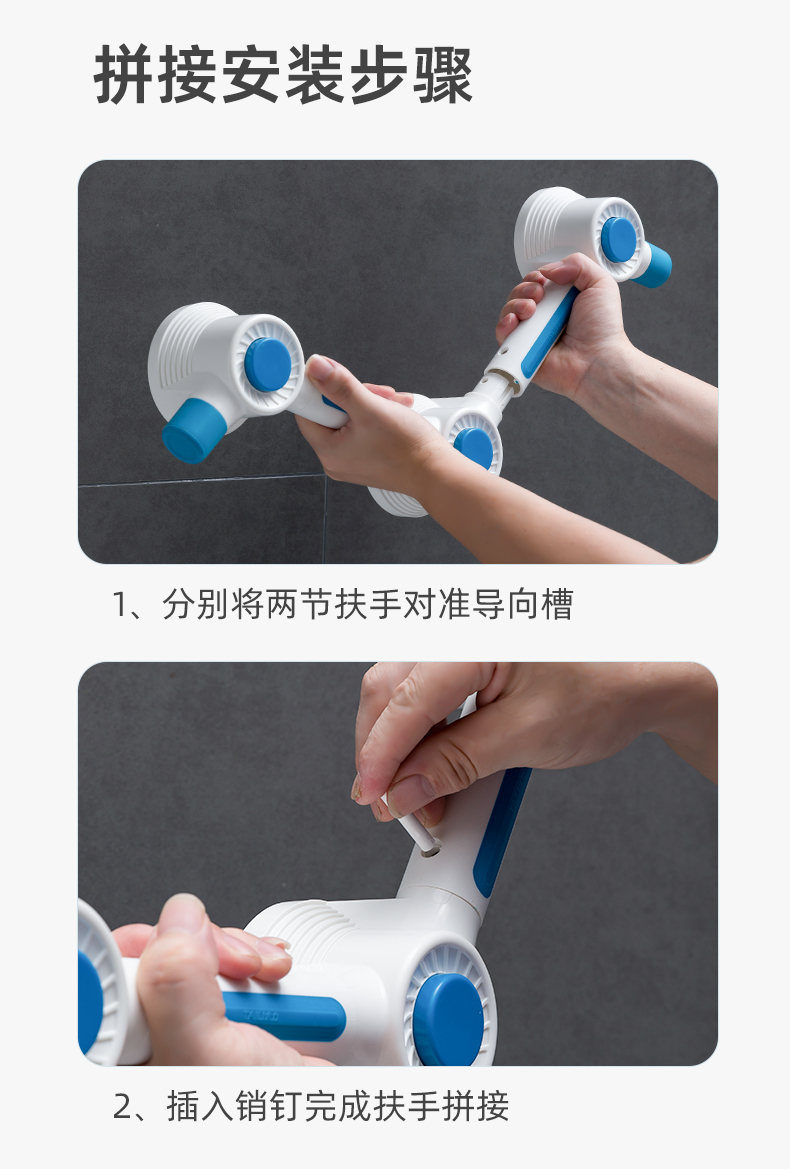 拼接安装步骤

1、分别将两节扶手对准导向槽

2、插入销钉完成扶手拼接