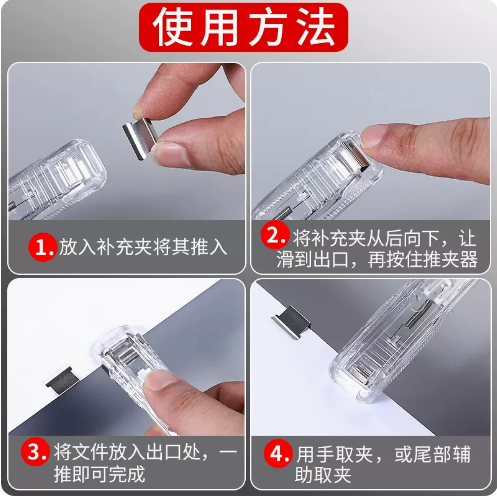 使用方法

1. 放入补充夹将其推入

2. 将补充夹从后向下，让滑到出口，再按住推夹器

3. 将文件放入出口处，一推即可完成

4. 用手取夹，或尾部辅助取夹