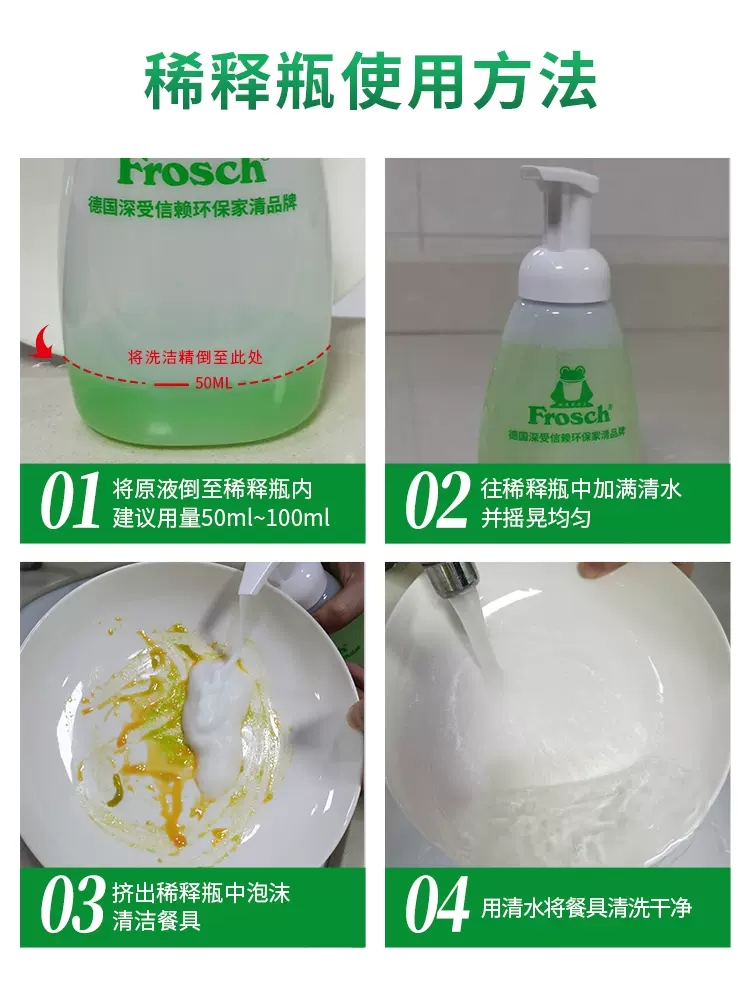 稀释瓶使用方法

Frosch
德国深受信赖环保家清品牌
将洗洁精倒至此处
50ML

01 将原液倒至稀释瓶内
建议用量50ml~100ml

Frosch
德国深受信赖环保家清品牌

02 往稀释瓶中加满清水
并摇晃均匀

03 挤出稀释瓶中泡沫
清洁餐具

04 用清水将餐具清洗干净