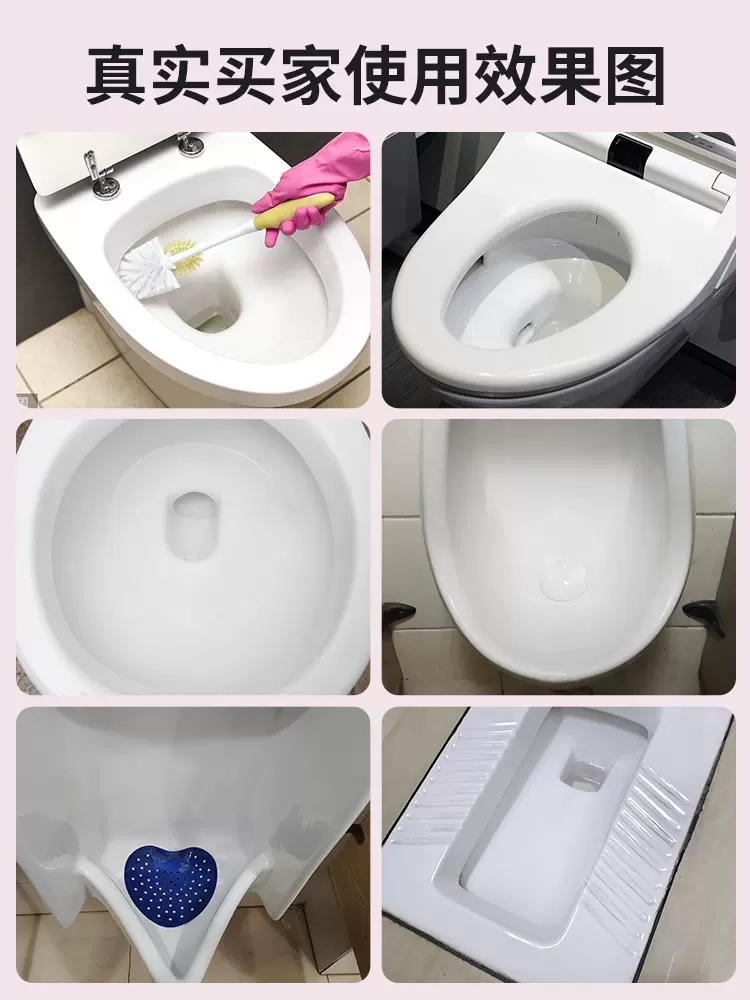 真实买家使用效果图