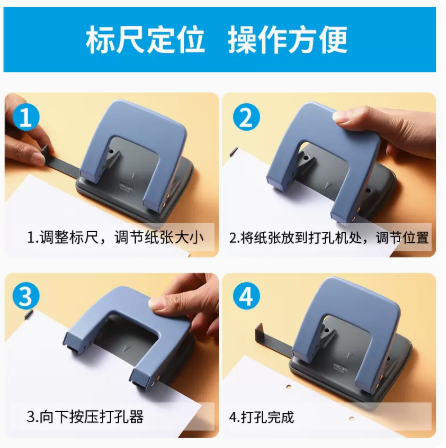 标尺定位 操作方便

1

1.调整标尺，调节纸张大小

2

2.将纸张放到打孔机处，调节位置

3

3.向下按压打孔器

4

4.打孔完成