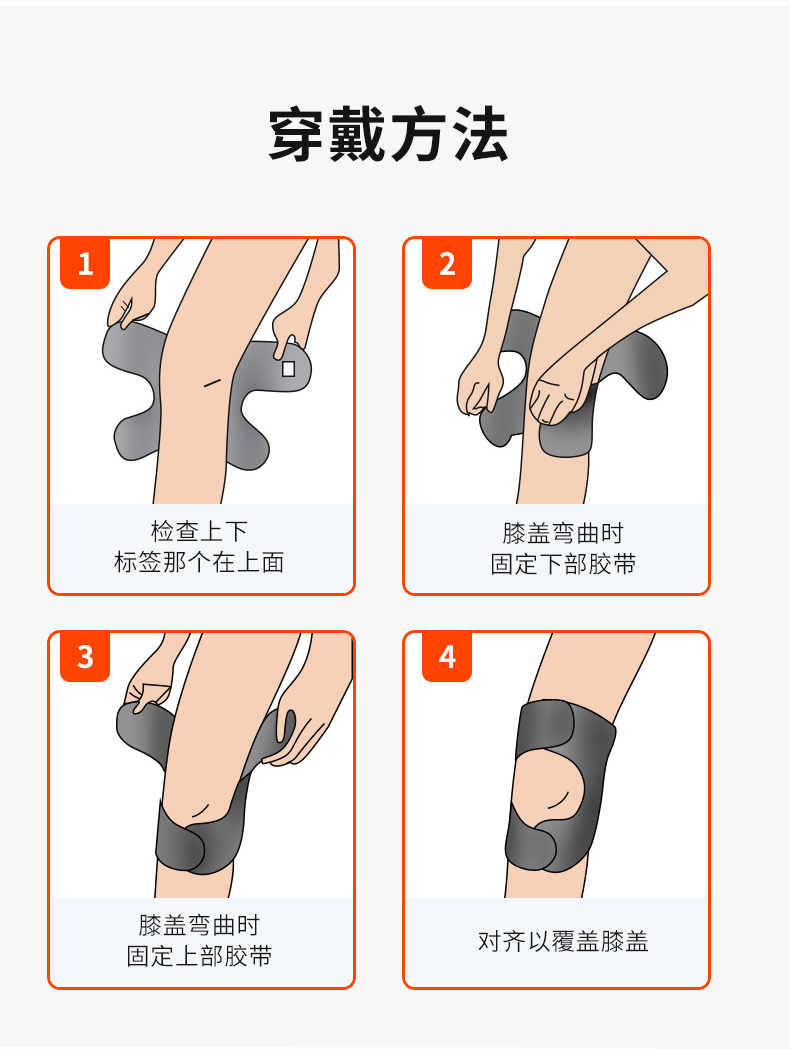 穿戴方法

1

检查上下
标签那个在上面

2

膝盖弯曲时
固定下部胶带

3

膝盖弯曲时
固定上部胶带

4

对齐以覆盖膝盖