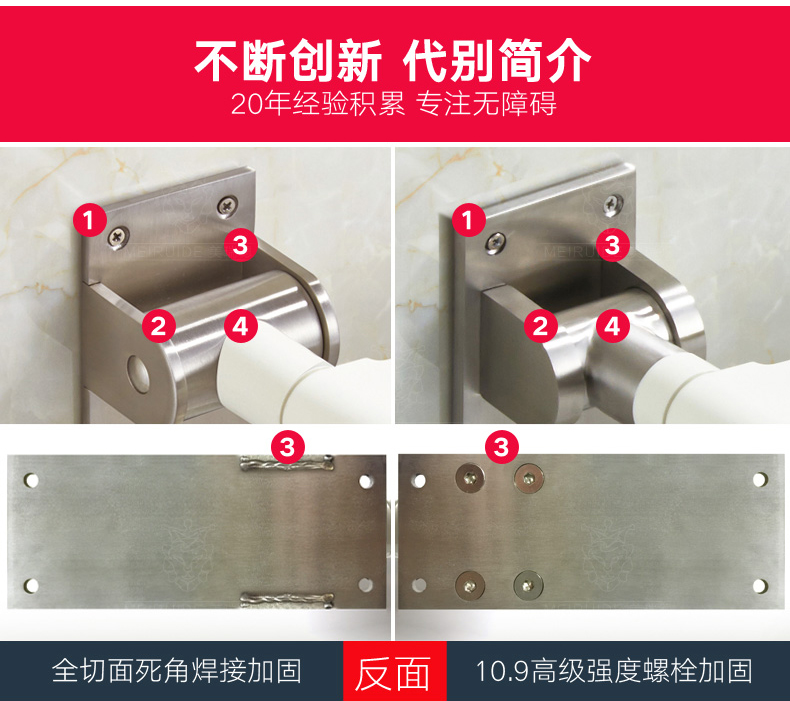 不断创新 代别简介
20年经验积累 专注无障碍

1
3
2
4
MEIRUIDE

1
3
2
4
MEIRUIDE

3

3

全切面死角焊接加固
反面
10.9高级强度螺栓加固