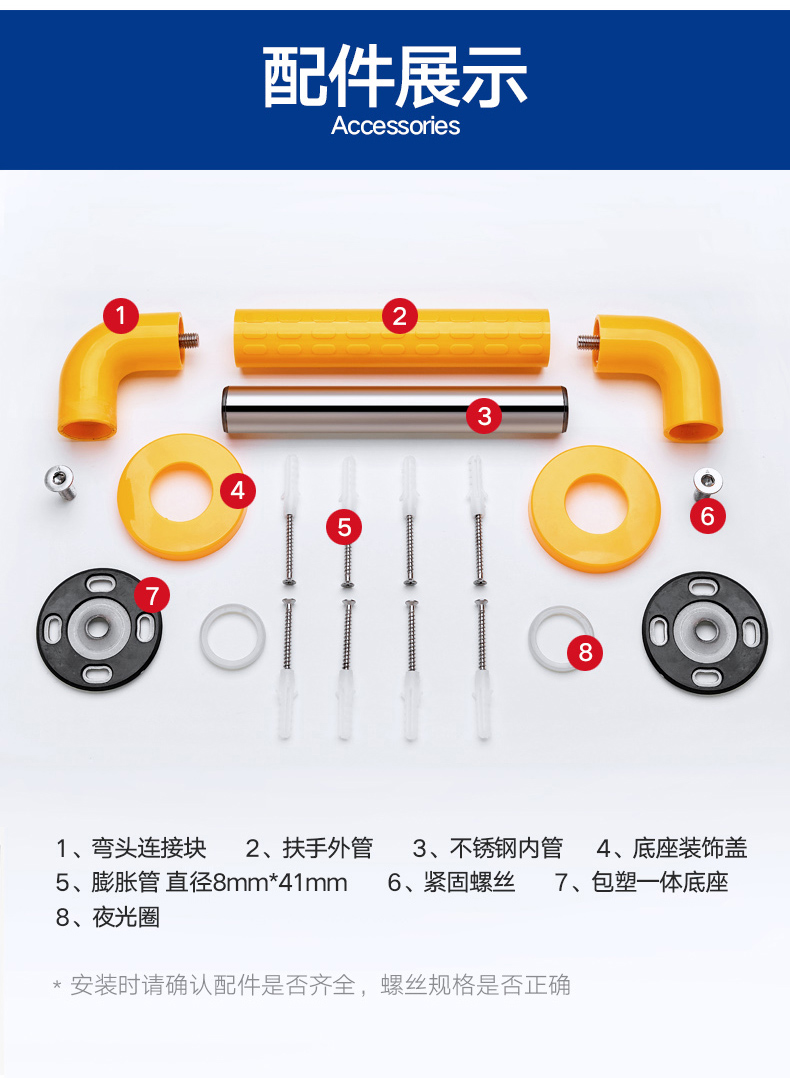 配件展示
Accessories

1
2
3
4
5
6
7
8

1、弯头连接块　2、扶手外管　3、不锈钢内管　4、底座装饰盖
5、膨胀管 直径8mm*41mm　6、紧固螺丝　7、包塑一体底座
8、夜光圈

* 安装时请确认配件是否齐全，螺丝规格是否正确