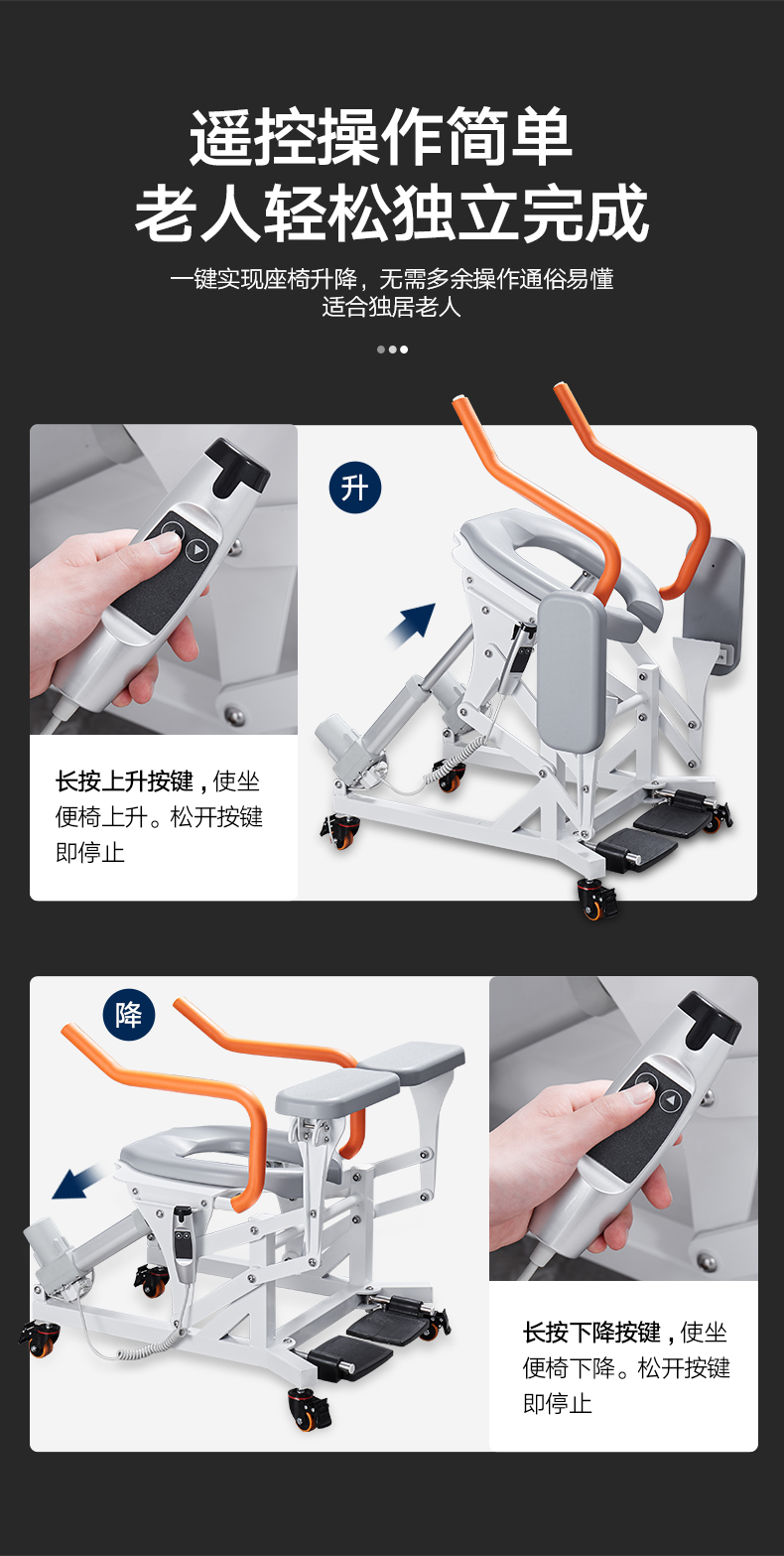 遥控操作简单
老人轻松独立完成

一键实现座椅升降，无需多余操作通俗易懂
适合独居老人

升

长按上升按键，使坐便椅上升。松开按键即停止

降

长按下降按键，使坐便椅下降。松开按键即停止