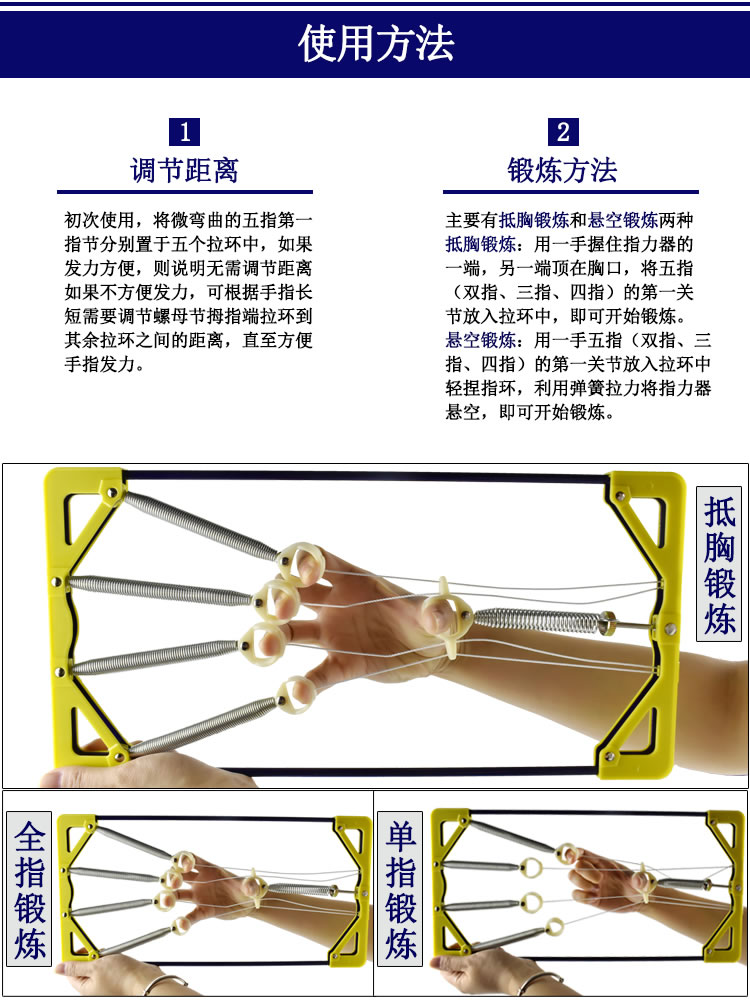 使用方法

1
调节距离

初次使用，将微弯曲的五指第一指节分别置于五个拉环中，如果发力方便，则说明无需调节距离如果不方便发力，可根据手指长短需要调节螺母节拇指端拉环到其余拉环之间的距离，直至方便手指发力。

2
锻炼方法

主要有抵胸锻炼和悬空锻炼两种
抵胸锻炼：用一手握住指力器的一端，另一端顶在胸口，将五指（双指、三指、四指）的第一关节放入拉环中，即可开始锻炼。
悬空锻炼：用一手五指（双指、三指、四指）的第一关节放入拉环中轻捏指环，利用弹簧拉力将指力器悬空，即可开始锻炼。

抵胸锻炼

全指锻炼

单指锻炼