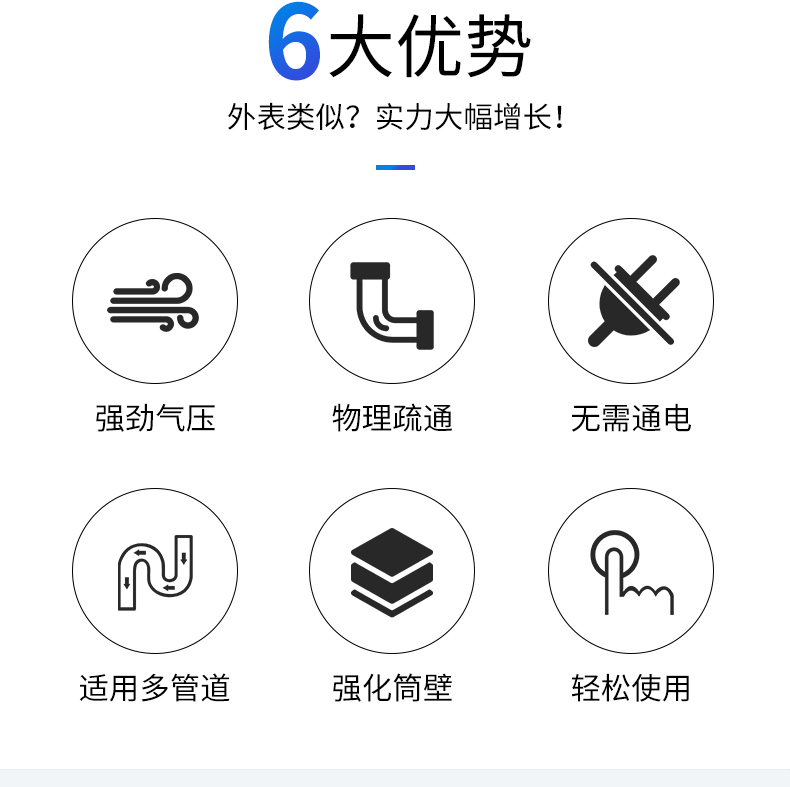 6大优势

外表类似？实力大幅增长！

强劲气压

物理疏通

无需通电

适用多管道

强化筒壁

轻松使用