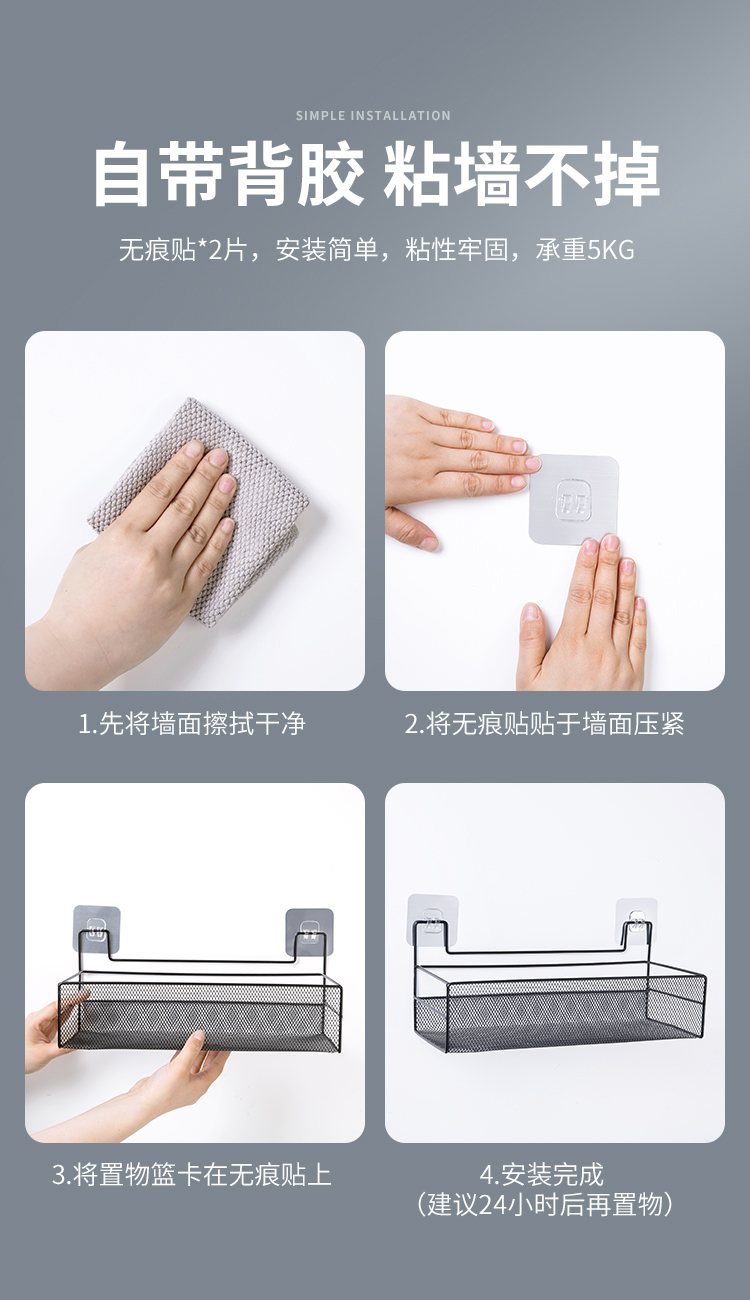 SIMPLE INSTALLATION

自带背胶 粘墙不掉

无痕贴*2片，安装简单，粘性牢固，承重5KG

1.先将墙面擦拭干净

2.将无痕贴贴于墙面压紧

3.将置物篮卡在无痕贴上

4.安装完成
（建议24小时后再置物）