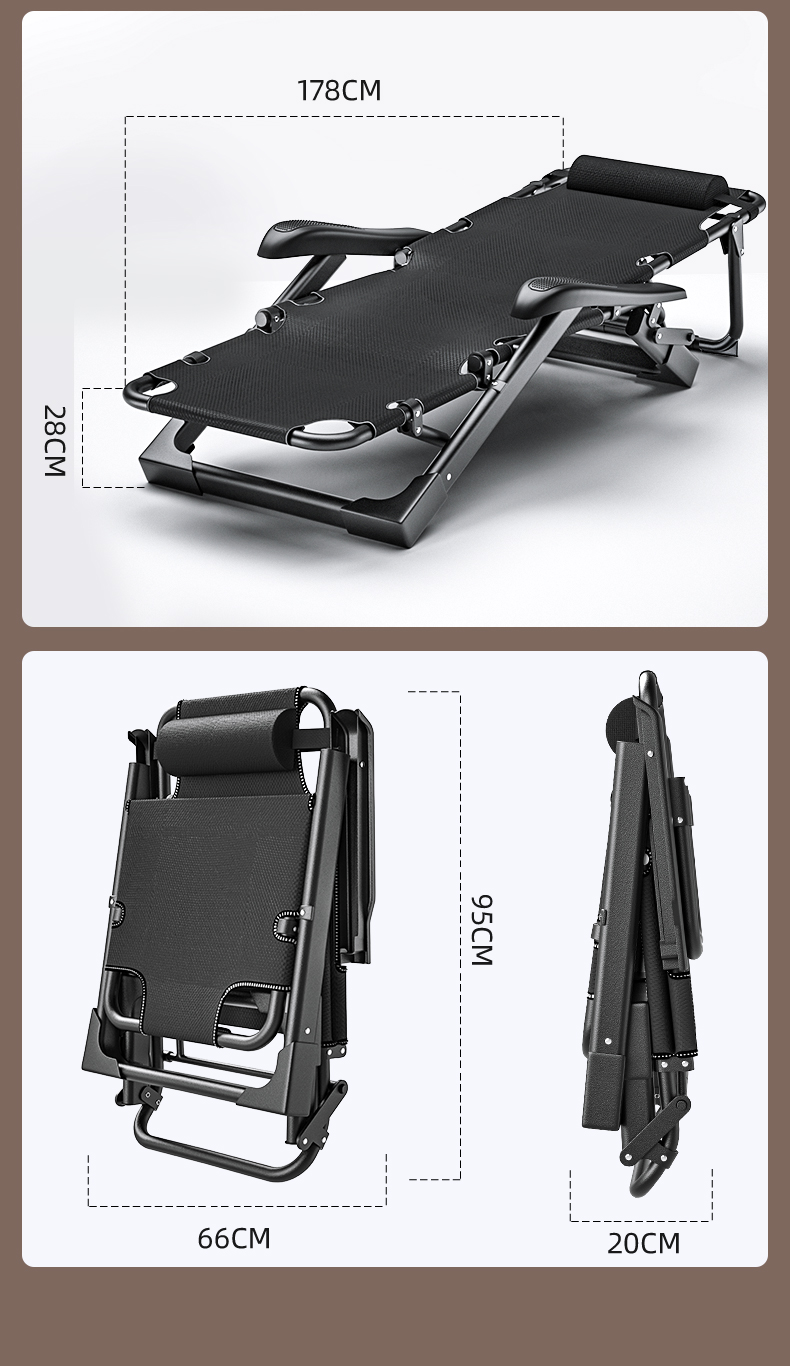 178CM

28CM

95CM

66CM

20CM