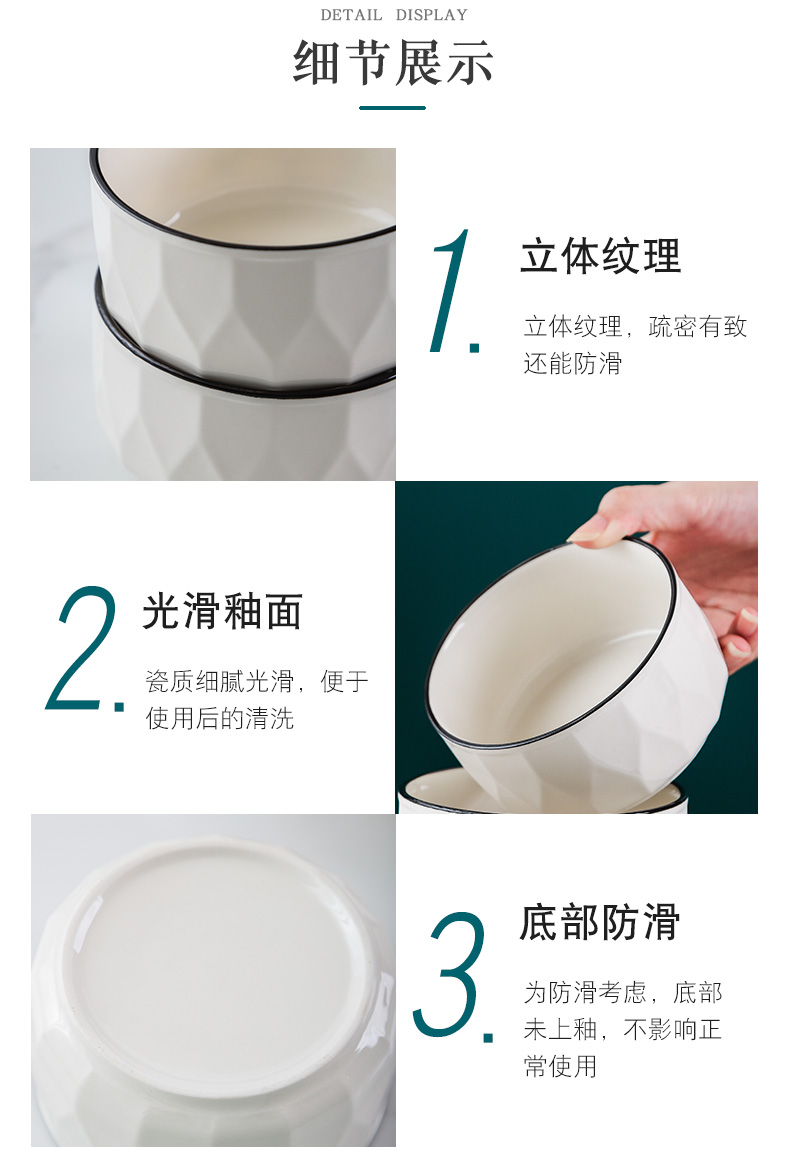 DETAIL DISPLAY

细节展示

1.

立体纹理

立体纹理，疏密有致还能防滑

2.

光滑釉面

瓷质细腻光滑，便于使用后的清洗

3.

底部防滑

为防滑考虑，底部未上釉，不影响正常使用