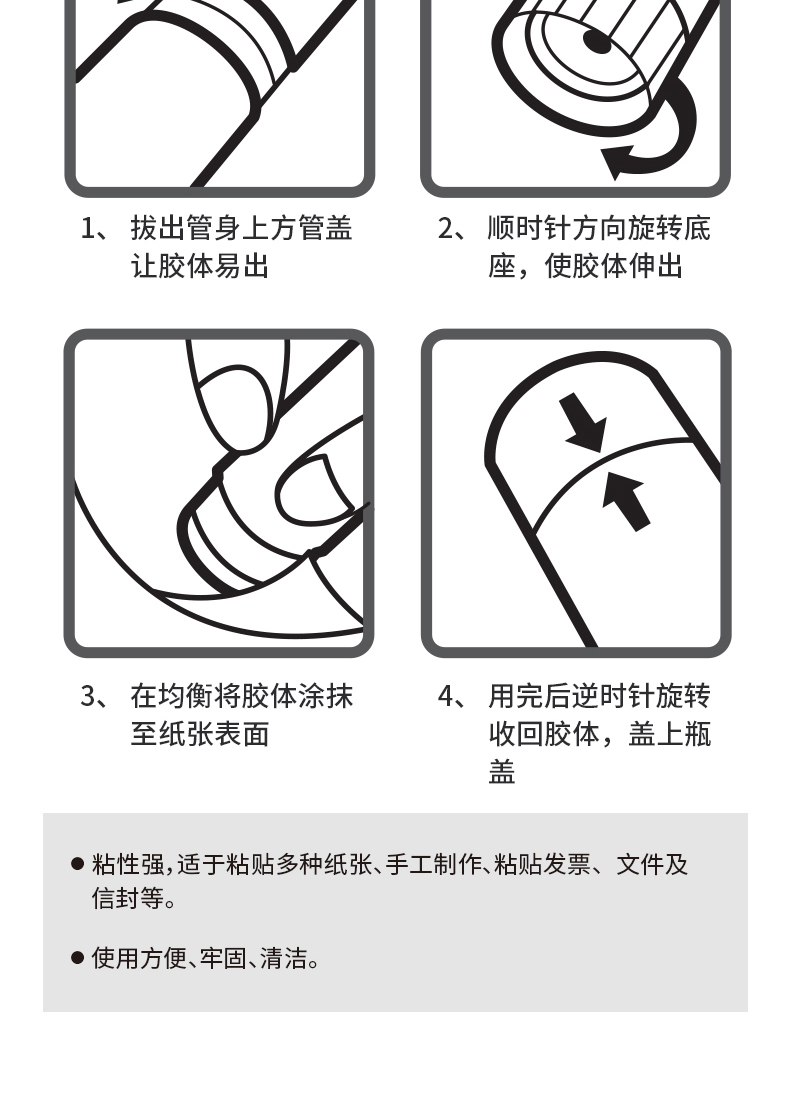 1、 拔出管身上方管盖让胶体易出

2、 顺时针方向旋转底座，使胶体伸出

3、 在均衡将胶体涂抹至纸张表面

4、 用完后逆时针旋转收回胶体，盖上瓶盖

● 粘性强，适于粘贴多种纸张、手工制作、粘贴发票、文件及信封等。

● 使用方便、牢固、清洁。