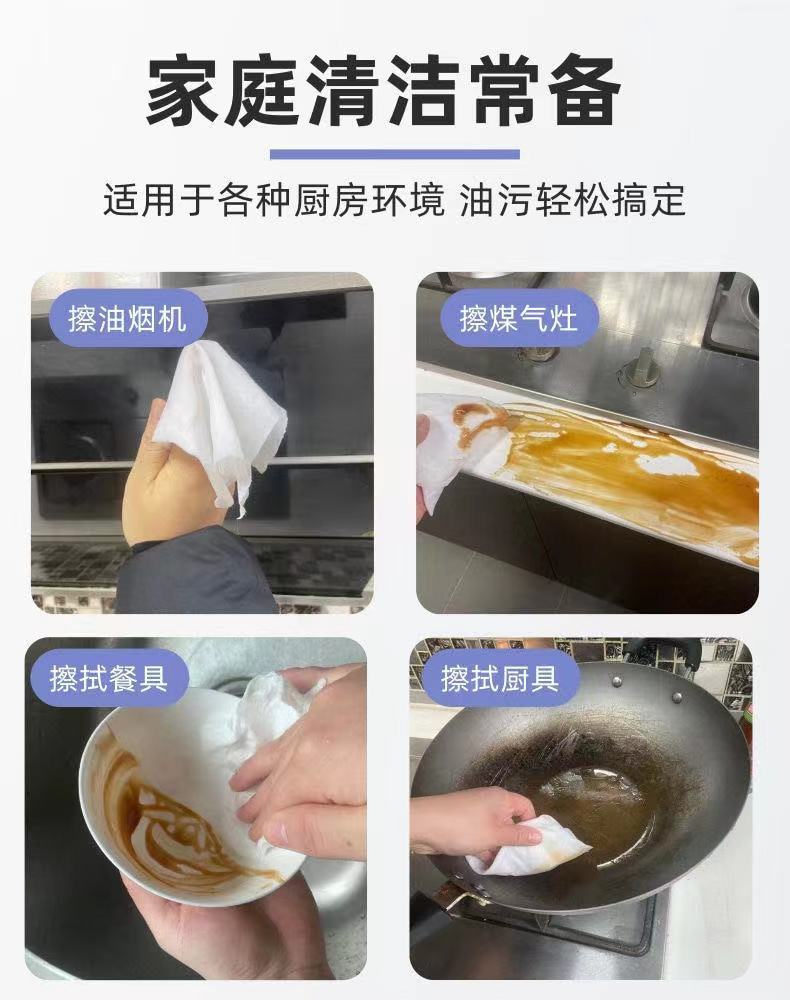 家庭清洁常备

适用于各种厨房环境 油污轻松搞定

擦油烟机

擦煤气灶

擦拭餐具

擦拭厨具