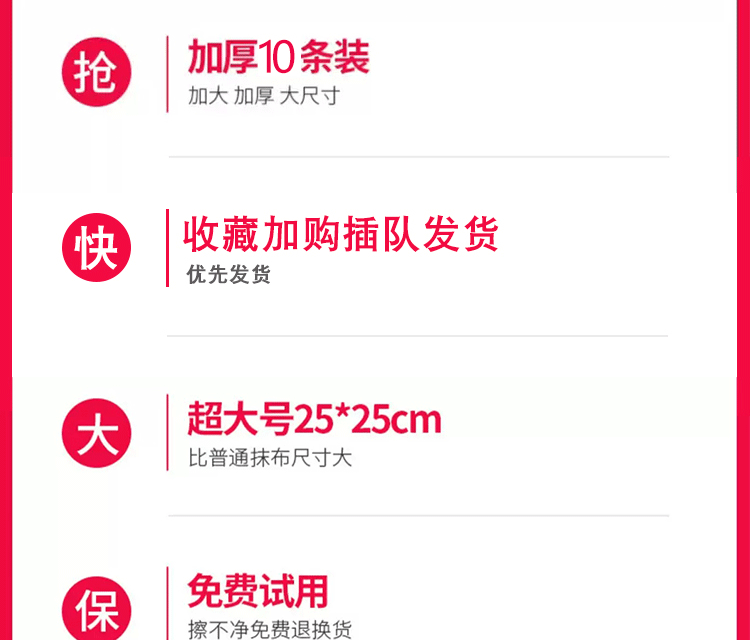 抢

加厚10条装

加大 加厚 大尺寸

快

收藏加购插队发货

优先发货

大

超大号25*25cm

比普通抹布尺寸大

保

免费试用

擦不净免费退换货