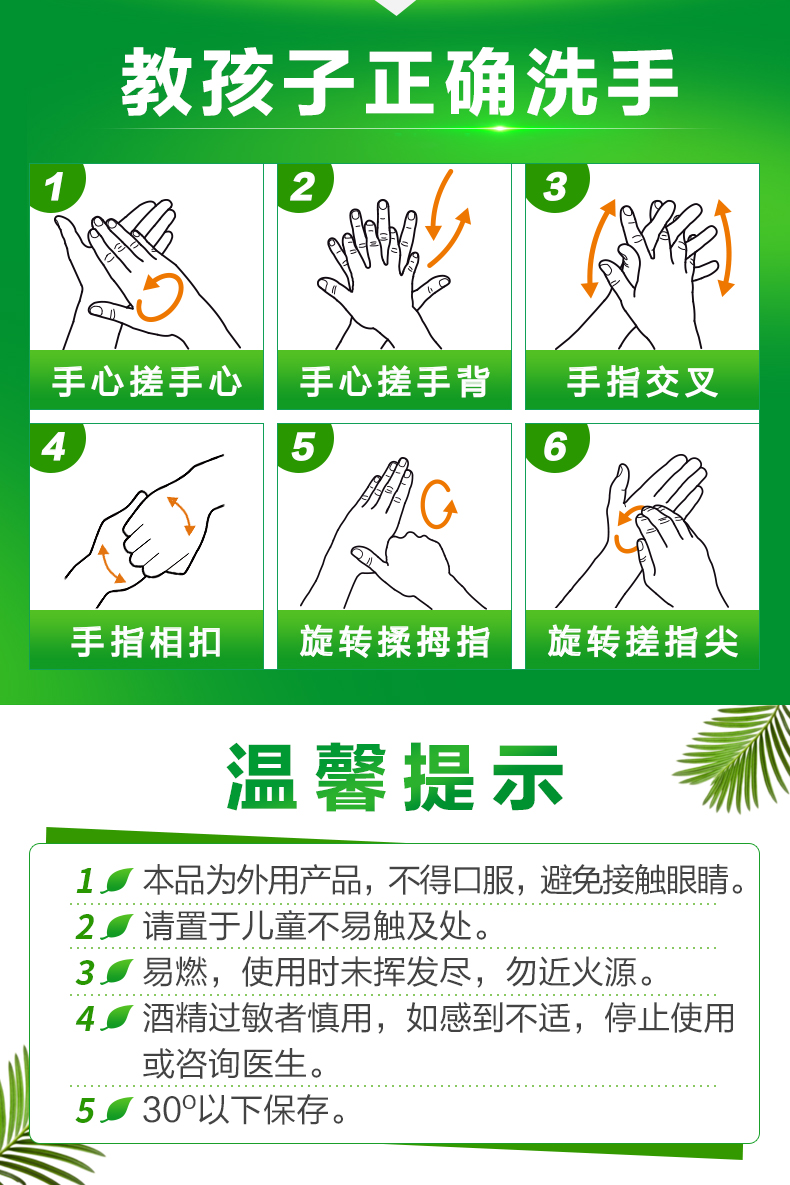 教孩子正确洗手

1
手心搓手心

2
手心搓手背

3
手指交叉

4
手指相扣

5
旋转揉拇指

6
旋转搓指尖

温馨提示

1 本品为外用产品，不得口服，避免接触眼睛。

2 请置于儿童不易触及处。

3 易燃，使用时未挥发尽，勿近火源。

4 酒精过敏者慎用，如感到不适，停止使用或咨询医生。

5 30°以下保存。